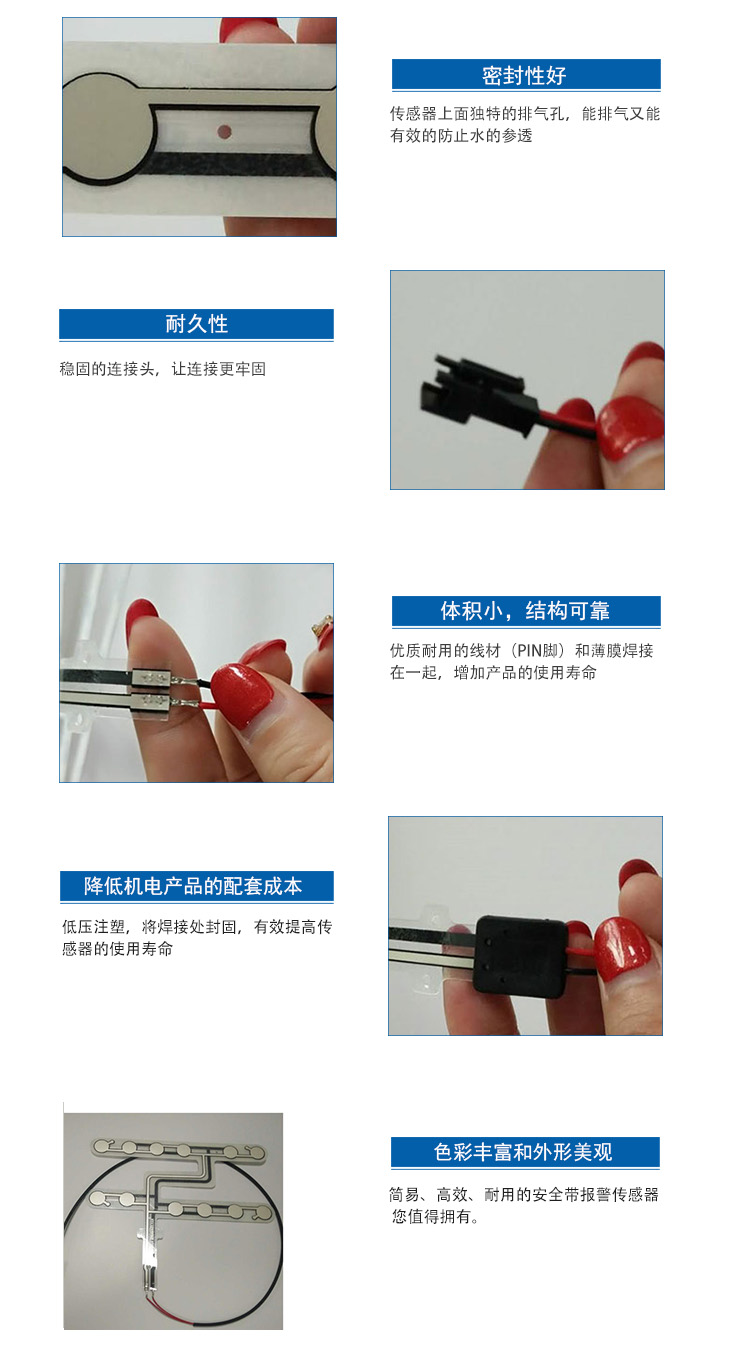 密封性好

传感器上面独特的排气孔，能排气又能有效的防止水的参透

耐久性

稳固的连接头，让连接更牢固

体积小，结构可靠

优质耐用的线材（PIN脚）和薄膜焊接在一起，增加产品的使用寿命

降低机电产品的配套成本

低压注塑，将焊接处封固，有效提高传感器的使用寿命

色彩丰富和外形美观

简易、高效、耐用的安全带报警传感器您值得拥有。