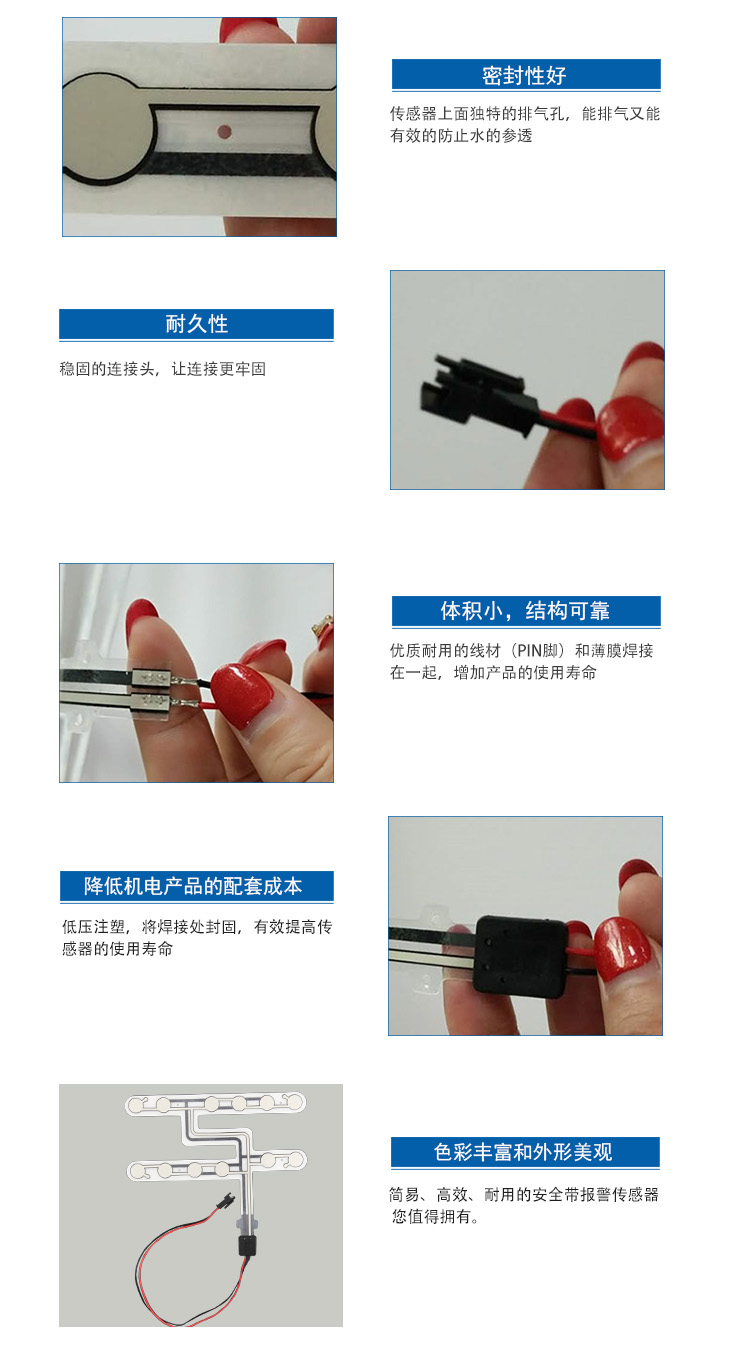 密封性好

传感器上面独特的排气孔，能排气又能有效的防止水的参透

耐久性

稳固的连接头，让连接更牢固

体积小，结构可靠

优质耐用的线材（PIN脚）和薄膜焊接在一起，增加产品的使用寿命

降低机电产品的配套成本

低压注塑，将焊接处封固，有效提高传感器的使用寿命

色彩丰富和外形美观

简易、高效、耐用的安全带报警传感器您值得拥有。